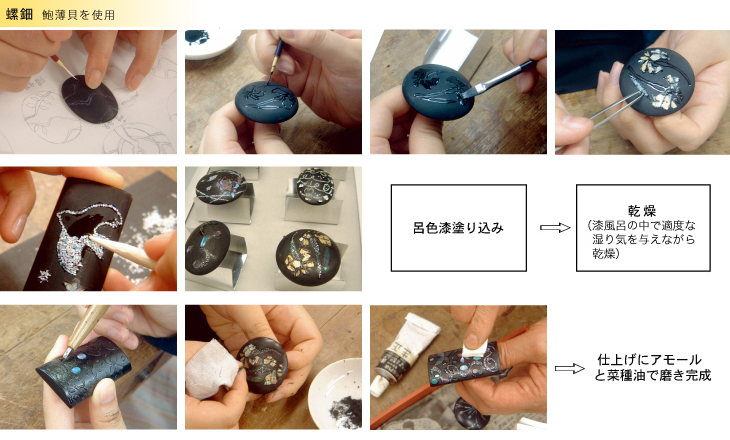 螺鈿　鮑薄貝を使用

呂色漆塗り込み

乾燥
（漆風呂の中で適度な湿り気を与えながら乾燥）

仕上げにアモールと菜種油で磨き完成